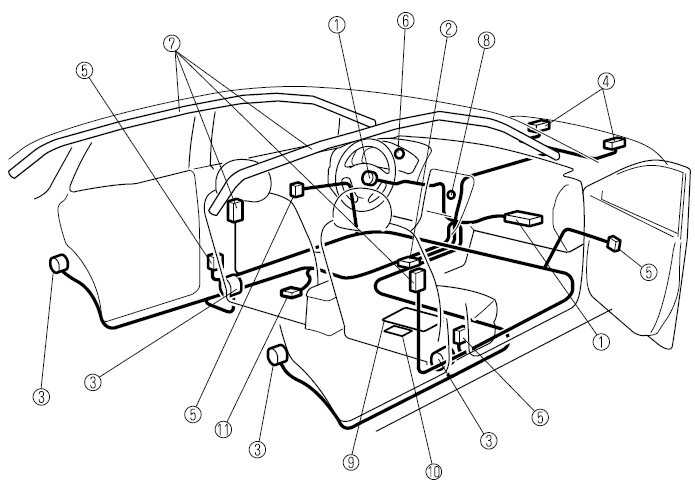 7
5
1
6
2
8
4
5
1
3
3
5
11
3
9
10
3
5