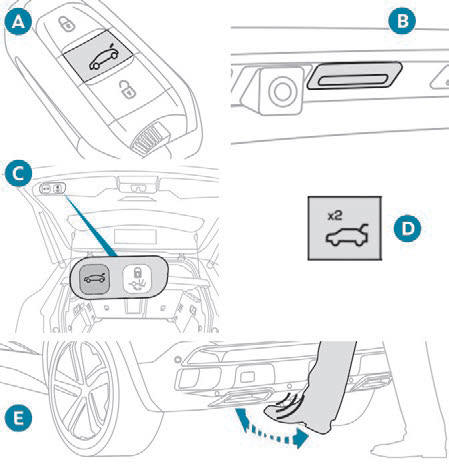 A

B

C

x2

D

E