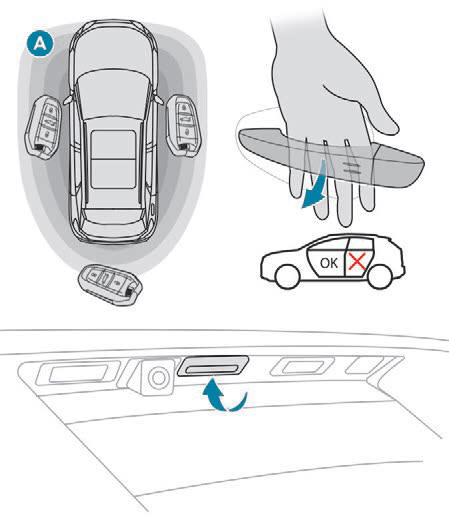 A

OK