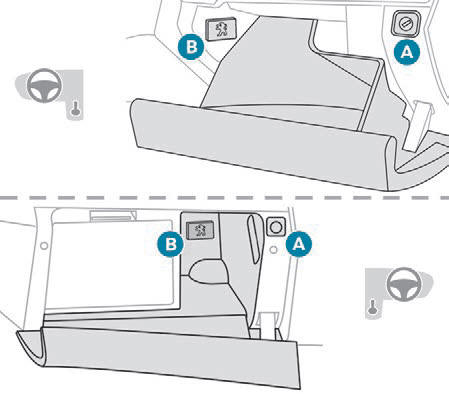 B
A
B
A