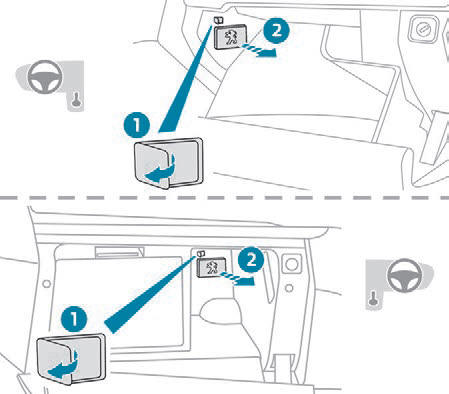 2
1
2
1